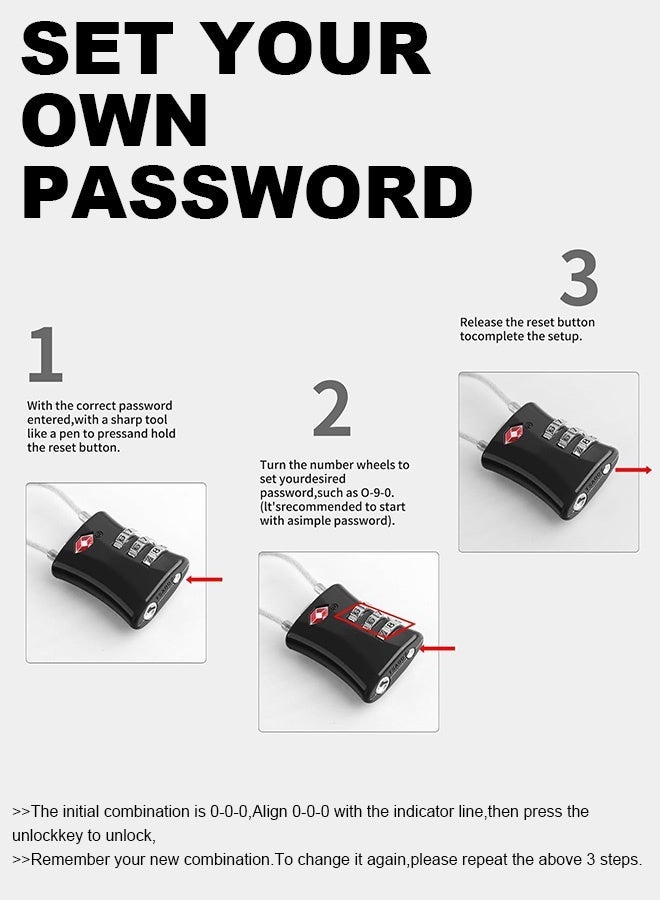 SET YOUR OWN PASSWORD

1

With the correct password entered,with a sharp tool like a pen to pressand hold the reset button.

2

Turn the number wheels to set yourdesired password,such as 0-9-0. (It'srecommended to start with asimple password).

3

Release the reset button tocomplete the setup.

>>The initial combination is 0-0-0,Align 0-0-0 with the indicator line,then press the unlockkey to unlock,

>>Remember your new combination.To change it again,please repeat the above 3 steps.